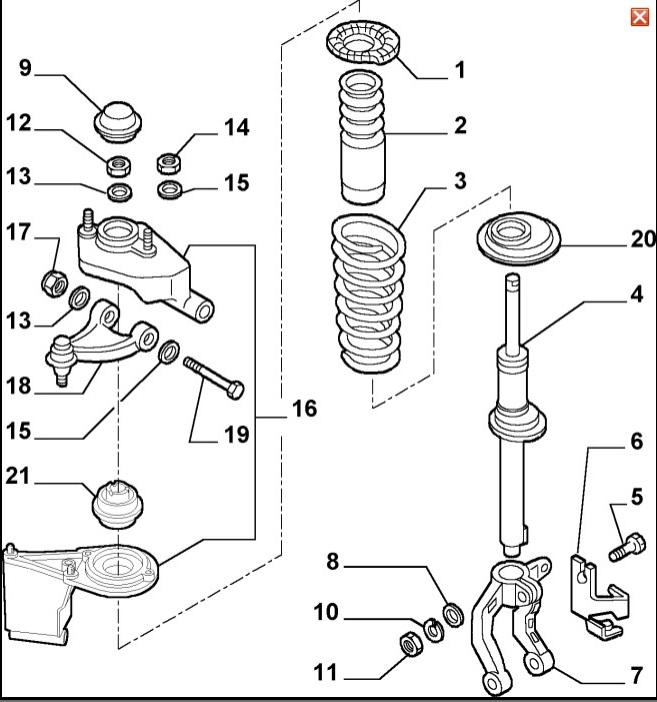 9
12
14
13
15
17
13
18
15
19
16
21
1
2
3
20
4
6
5
8
10
11
7